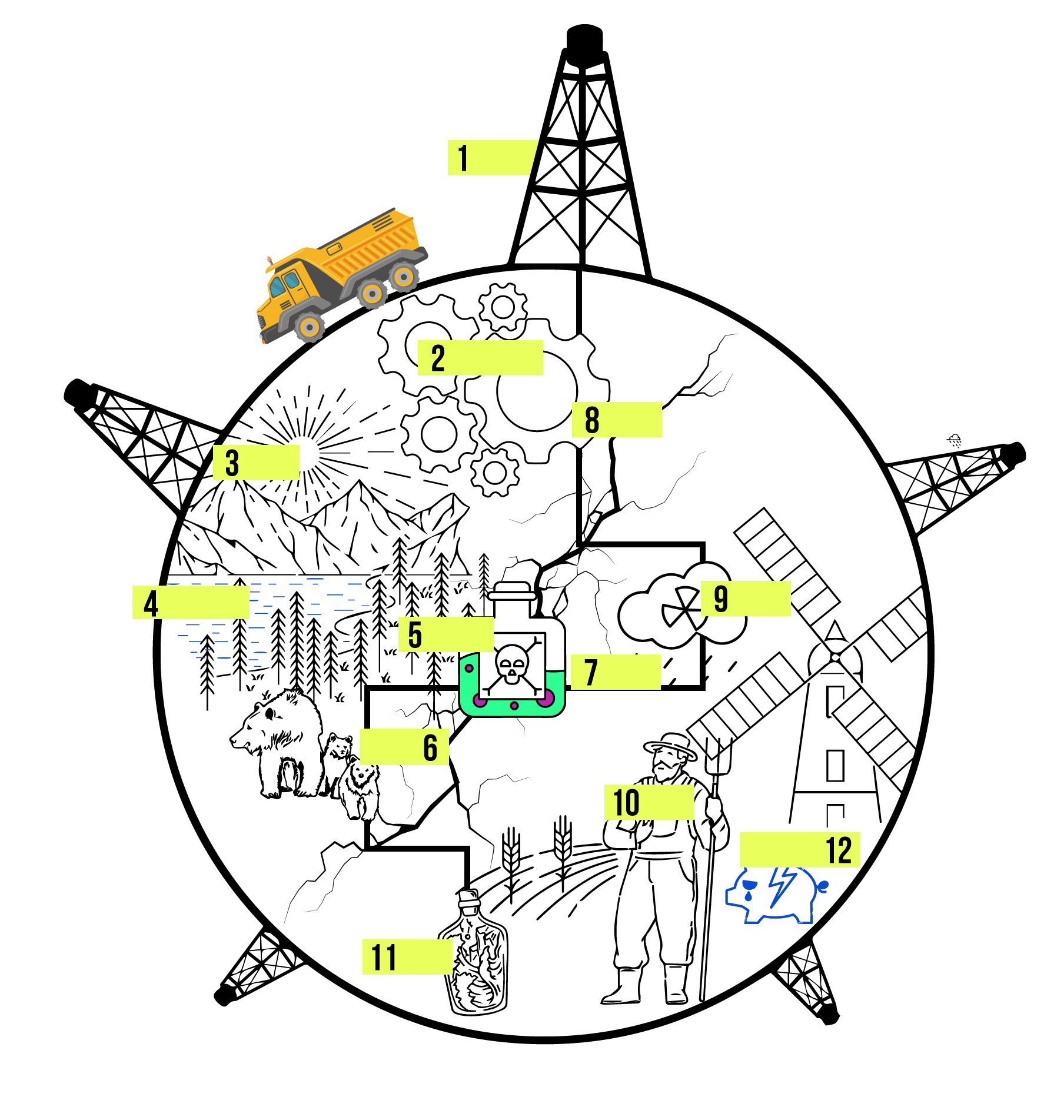 1

2

8

3

4

9

5

7

6

10

12

11